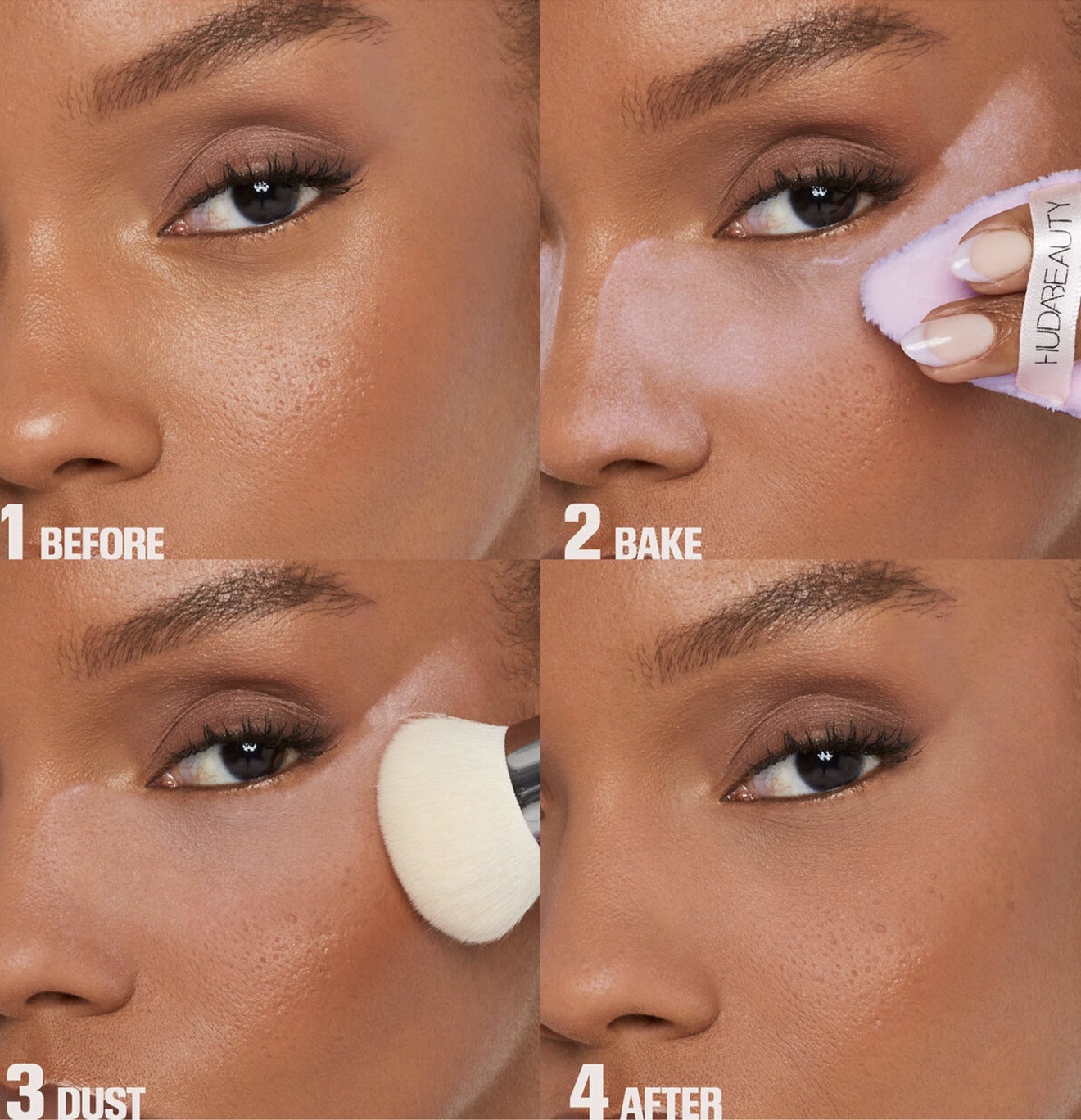 1 BEFORE

2 BAKE

HUDABEAUTY

3 DUST

4 AFTER